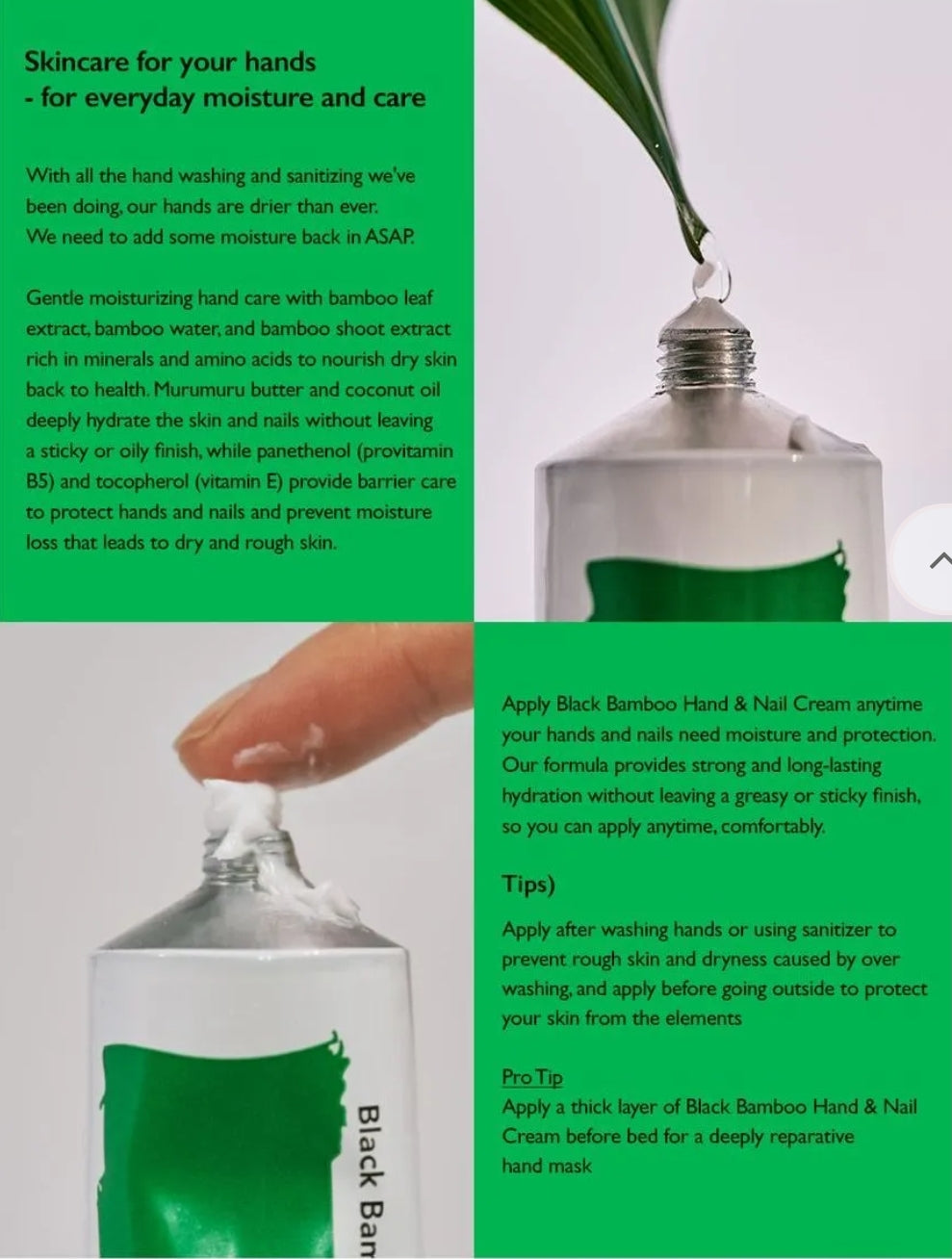 Skincare for your hands
- for everyday moisture and care

With all the hand washing and sanitizing we've been doing, our hands are drier than ever. We need to add some moisture back in ASAP.

Gentle moisturizing hand care with bamboo leaf extract, bamboo water, and bamboo shoot extract rich in minerals and amino acids to nourish dry skin back to health. Murumuru butter and coconut oil deeply hydrate the skin and nails without leaving a sticky or oily finish, while panethenol (provitamin B5) and tocopherol (vitamin E) provide barrier care to protect hands and nails and prevent moisture loss that leads to dry and rough skin.

Black Bam

Apply Black Bamboo Hand & Nail Cream anytime your hands and nails need moisture and protection. Our formula provides strong and long-lasting hydration without leaving a greasy or sticky finish, so you can apply anytime, comfortably.

Tips)

Apply after washing hands or using sanitizer to prevent rough skin and dryness caused by over washing, and apply before going outside to protect your skin from the elements

Pro Tip
Apply a thick layer of Black Bamboo Hand & Nail Cream before bed for a deeply reparative hand mask