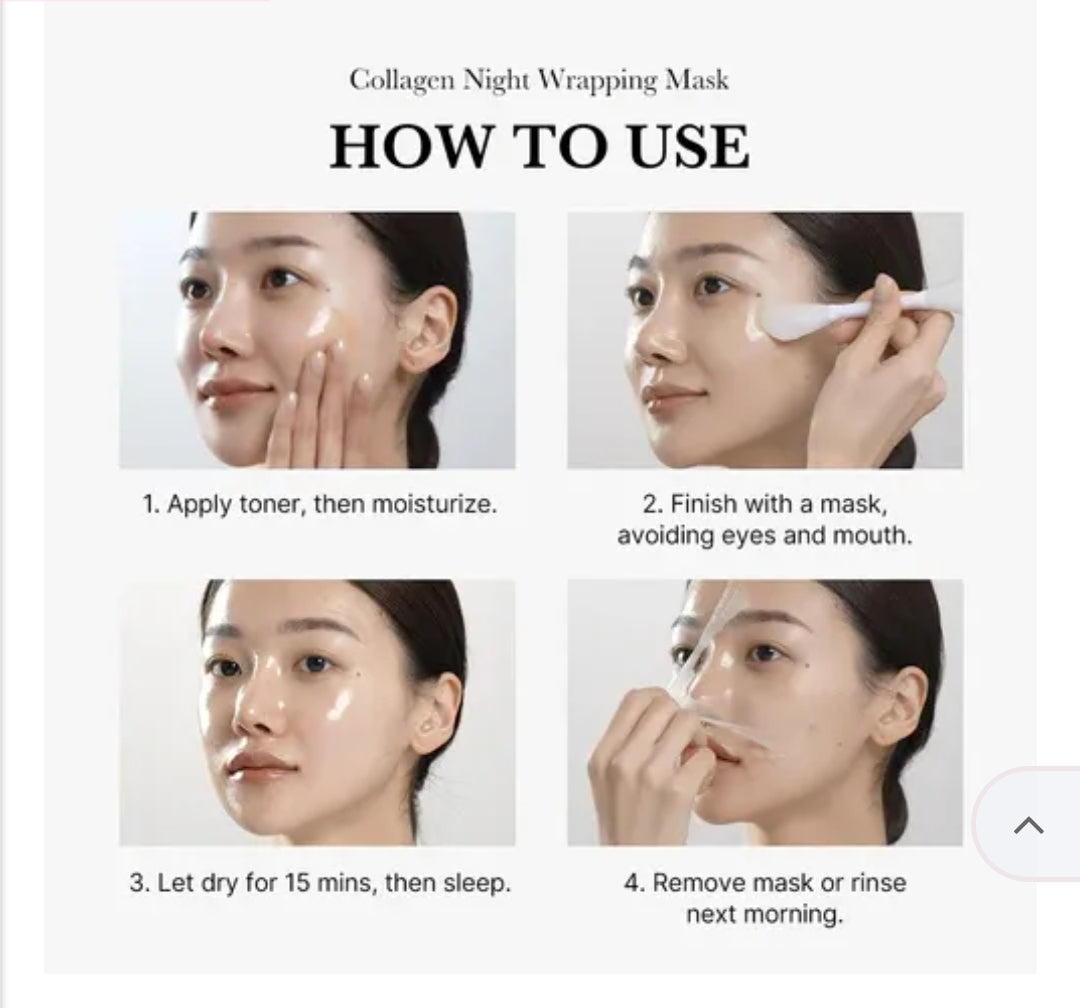 Collagen Night Wrapping Mask

HOW TO USE

1. Apply toner, then moisturize.

2. Finish with a mask, avoiding eyes and mouth.

3. Let dry for 15 mins, then sleep.

4. Remove mask or rinse next morning.